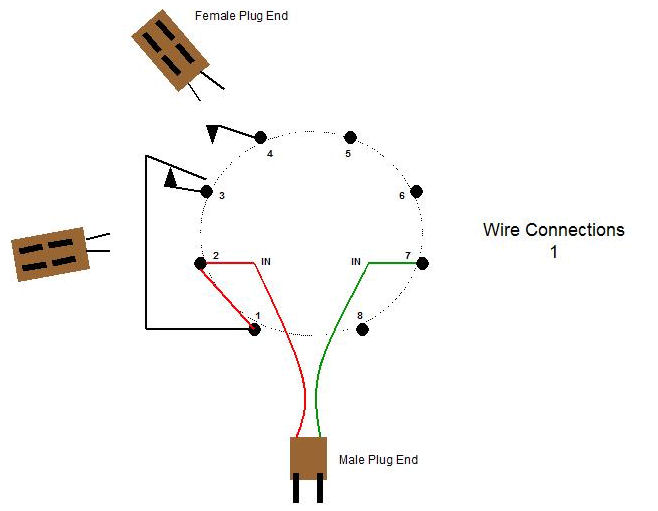 Female Plug End

4
5
3
6
Wire Connections
1
2
IN
IN
7
1
8

Male Plug End